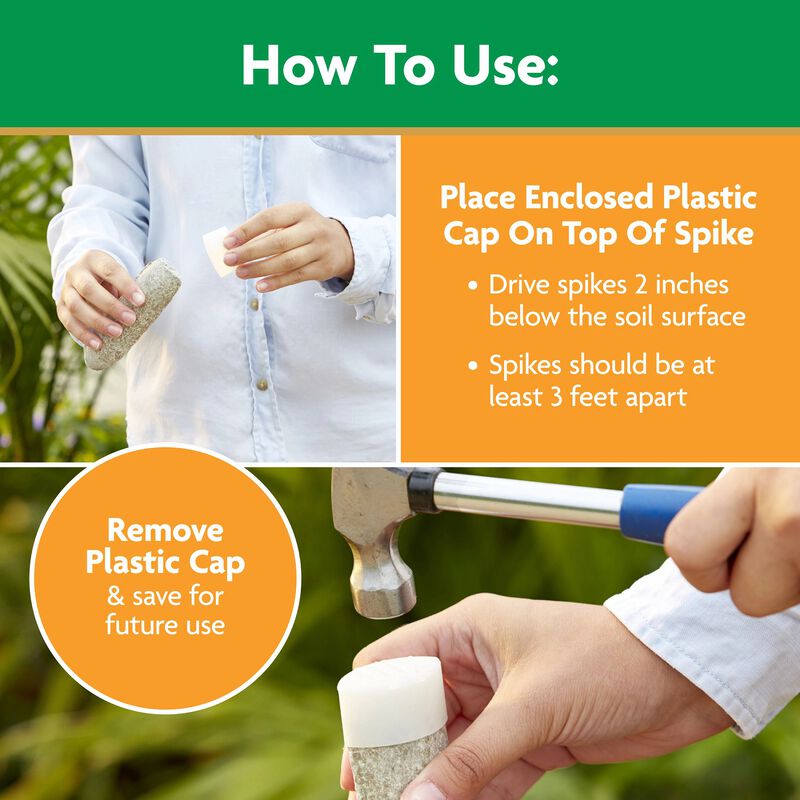 How To Use:

Place Enclosed Plastic Cap On Top Of Spike

• Drive spikes 2 inches below the soil surface

• Spikes should be at least 3 feet apart

Remove Plastic Cap & save for future use